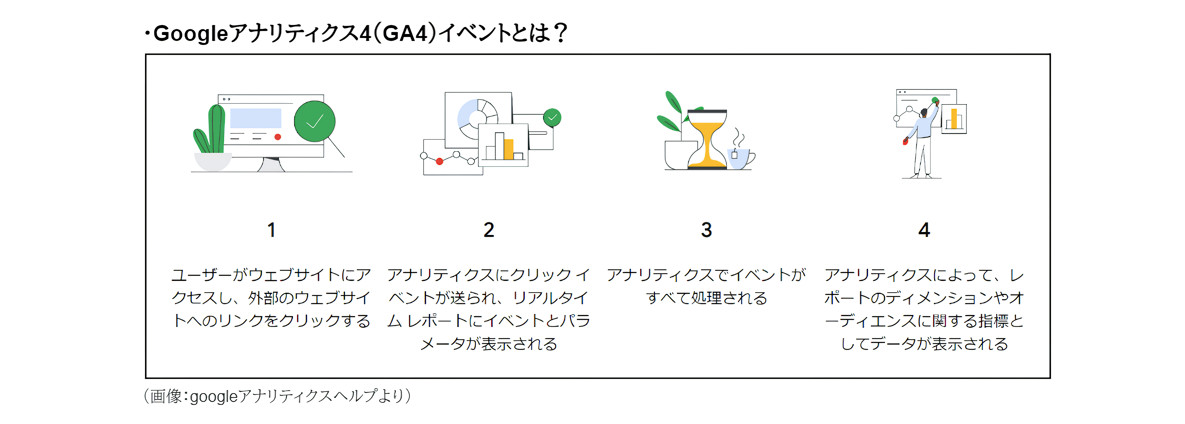 ・Googleアナリティクス4（GA4）イベントとは？

1

ユーザーがウェブサイトにアクセスし、外部のウェブサイトへのリンクをクリックする

2

アナリティクスにクリック イベントが送られ、リアルタイム レポートにイベントとパラメータが表示される

3

アナリティクスでイベントがすべて処理される

4

アナリティクスによって、レポートのディメンションやオーディエンスに関する指標としてデータが表示される

（画像：googleアナリティクスヘルプより）